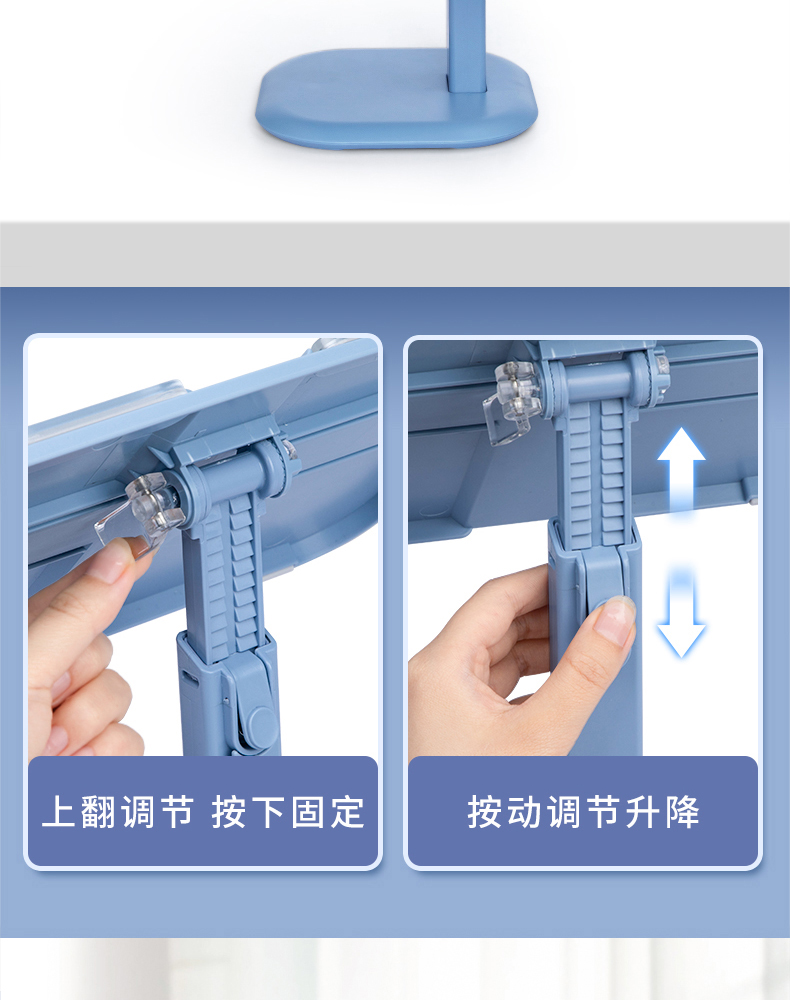 上翻调节 按下固定

按动调节升降