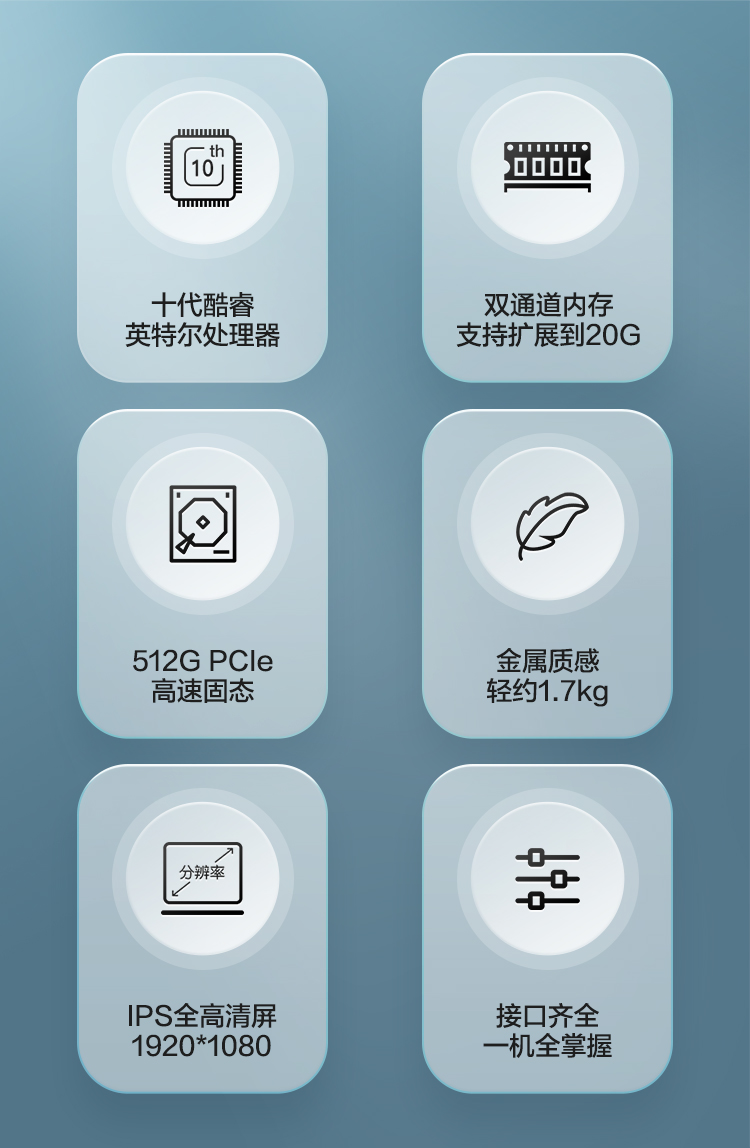 10th

十代酷睿
英特尔处理器

双通道内存
支持扩展到20G

512G PCIe
高速固态

金属质感
轻约1.7kg

分辨率

IPS全高清屏
1920*1080

接口齐全
一机全掌握